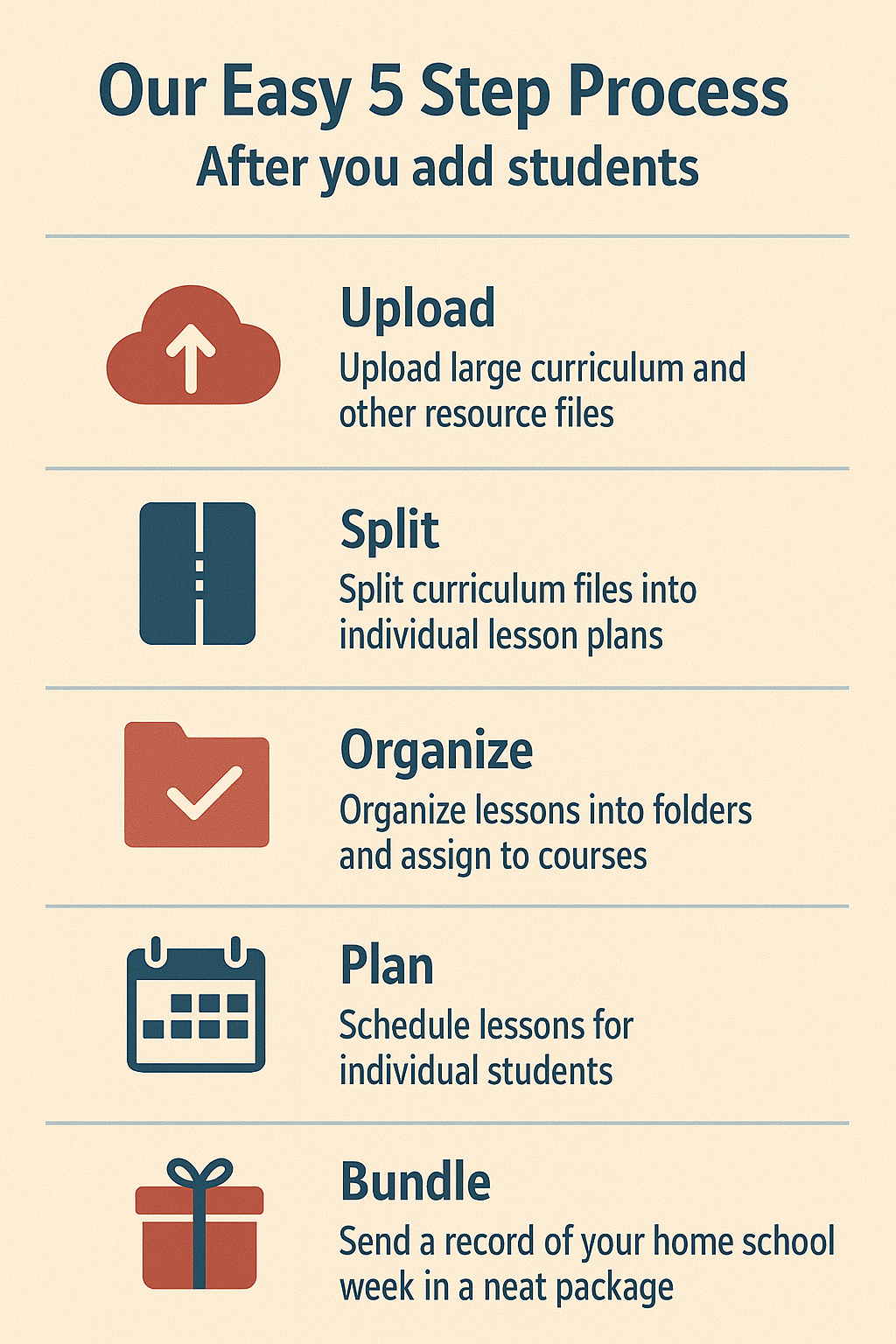 Our Easy 5 Step Process
After you add students

Upload
Upload large curriculum and other resource files

Split
Split curriculum files into individual lesson plans

Organize
Organize lessons into folders and assign to courses

Plan
Schedule lessons for individual students

Bundle
Send a record of your home school week in a neat package